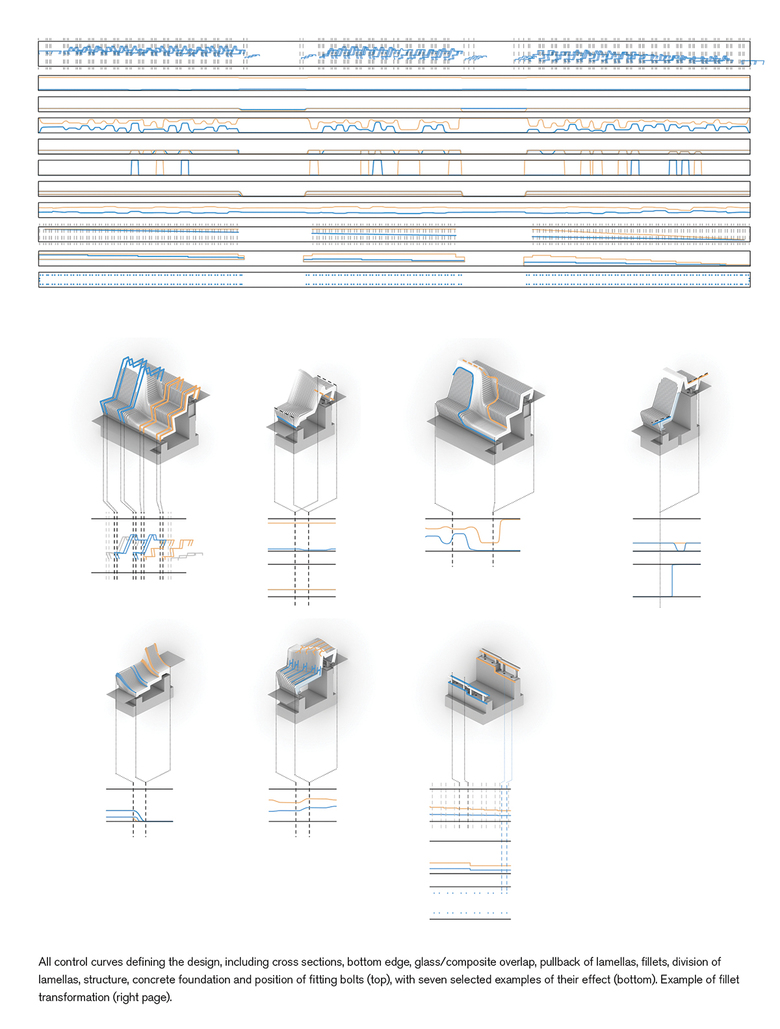 All control curves defining the design, including cross sections, bottom edge, glass/composite overlap, pullback of lamellas, fillets, division of lamellas, structure, concrete foundation and position of fitting bolts (top), with seven selected examples of their effect (bottom). Example of fillet transformation (right page).