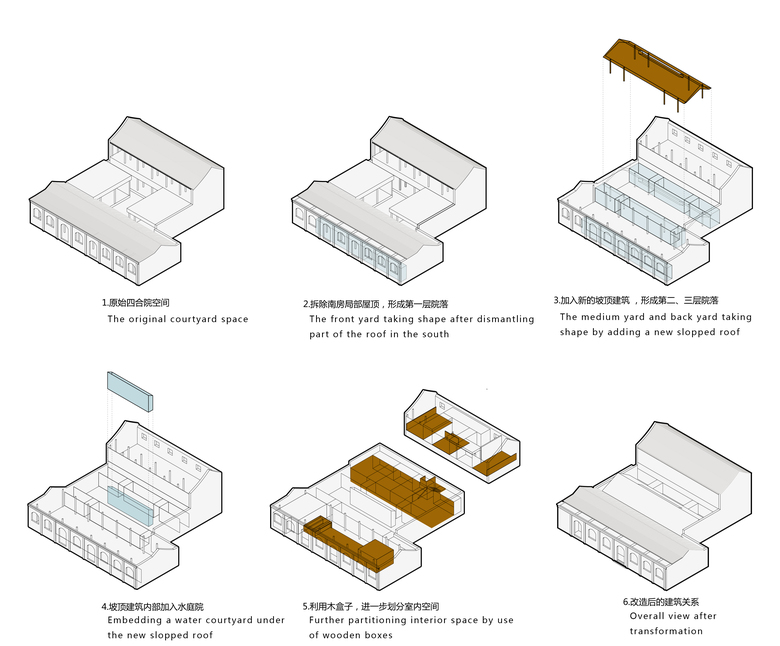 1.原始四合院空间
The original courtyard space

2.拆除南房局部屋顶，形成第一层院落
The front yard taking shape after dismantling part of the roof in the south

3.加入新的坡顶建筑，形成第二、三层院落
The medium yard and back yard taking shape by adding a new slopped roof

4.坡顶建筑内部加入水庭院
Embedding a water courtyard under the new slopped roof

5.利用木盒子，进一步划分室内空间
Further partitioning interior space by use of wooden boxes

6.改造后的建筑关系
Overall view after transformation