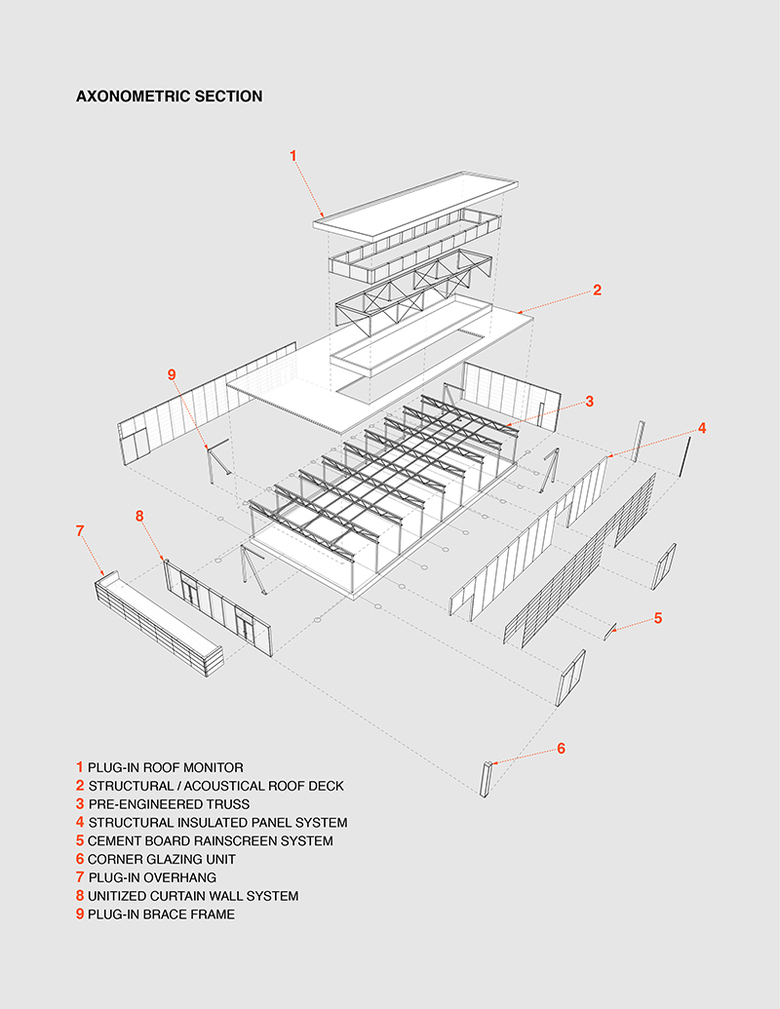 AXONOMETRIC SECTION

1

2

9

3

4

7

8

5

6

1 PLUG-IN ROOF MONITOR
2 STRUCTURAL / ACOUSTICAL ROOF DECK
3 PRE-ENGINEERED TRUSS
4 STRUCTURAL INSULATED PANEL SYSTEM
5 CEMENT BOARD RAINSCREEN SYSTEM
6 CORNER GLAZING UNIT
7 PLUG-IN OVERHANG
8 UNITIZED CURTAIN WALL SYSTEM
9 PLUG-IN BRACE FRAME