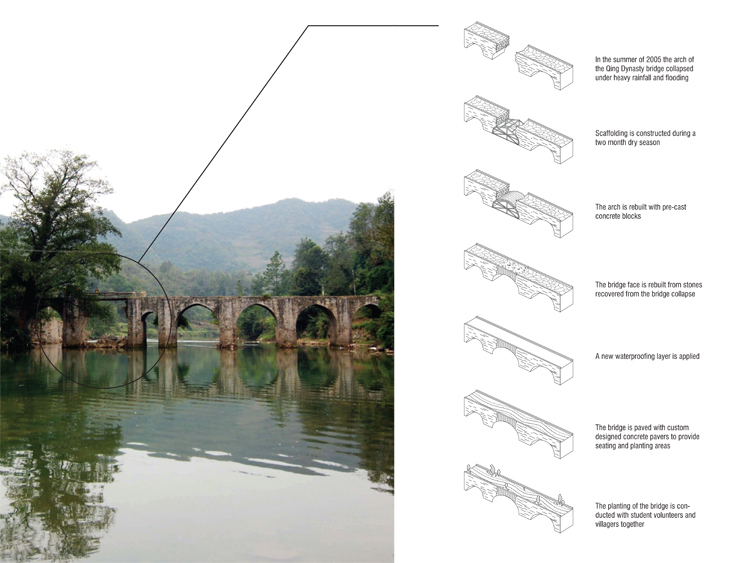 In the summer of 2005 the arch of the Qing Dynasty bridge collapsed under heavy rainfall and flooding

Scaffolding is constructed during a two month dry season

The arch is rebuilt with pre-cast concrete blocks

The bridge face is rebuilt from stones recovered from the bridge collapse

A new waterproofing layer is applied

The bridge is paved with custom designed concrete pavers to provide seating and planting areas

The planting of the bridge is conducted with student volunteers and villagers together