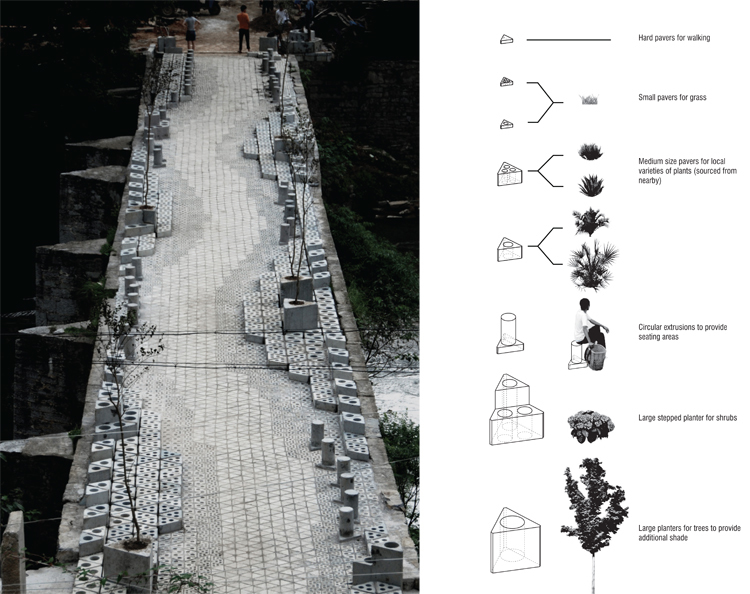 Hard pavers for walking

Small pavers for grass

Medium size pavers for local varieties of plants (sourced from nearby)

Circular extrusions to provide seating areas

Large stepped planter for shrubs

Large planters for trees to provide additional shade