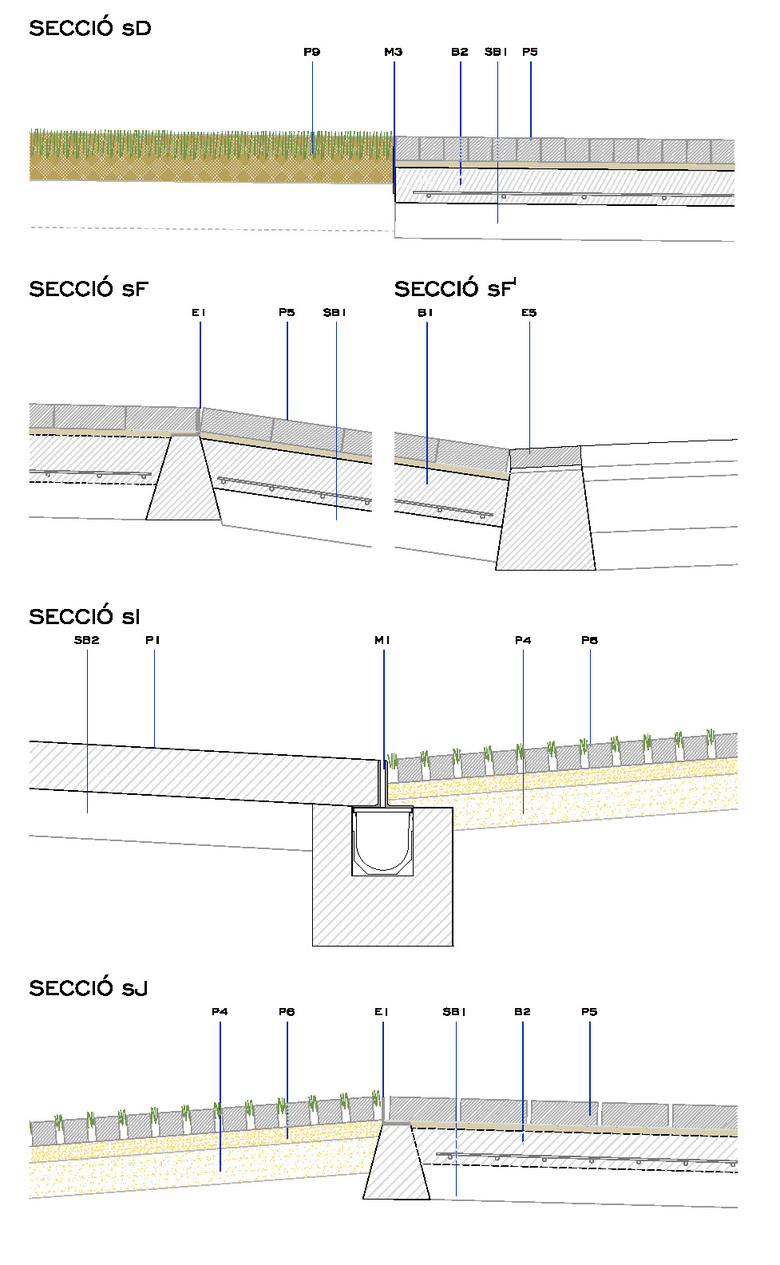 SECCIÓ sD

P9 M3 B2 SB1 P5

SECCIÓ sF

E1 P5 SB1

SECCIÓ sF'

B1 E5

SECCIÓ sI

SB2 P1 M1 P4 P6

SECCIÓ sJ

P4 P6 E1 SB1 B2 P5