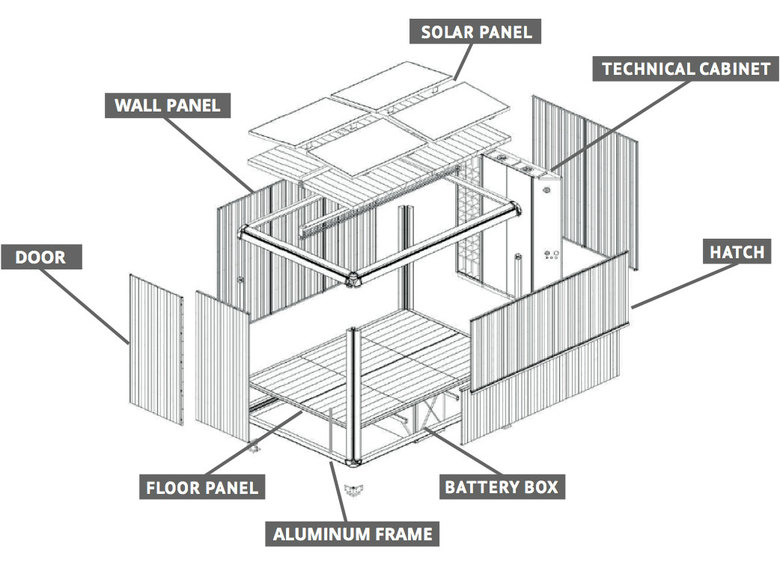 SOLAR PANEL
TECHNICAL CABINET
WALL PANEL
DOOR
HATCH
FLOOR PANEL
BATTERY BOX
ALUMINUM FRAME