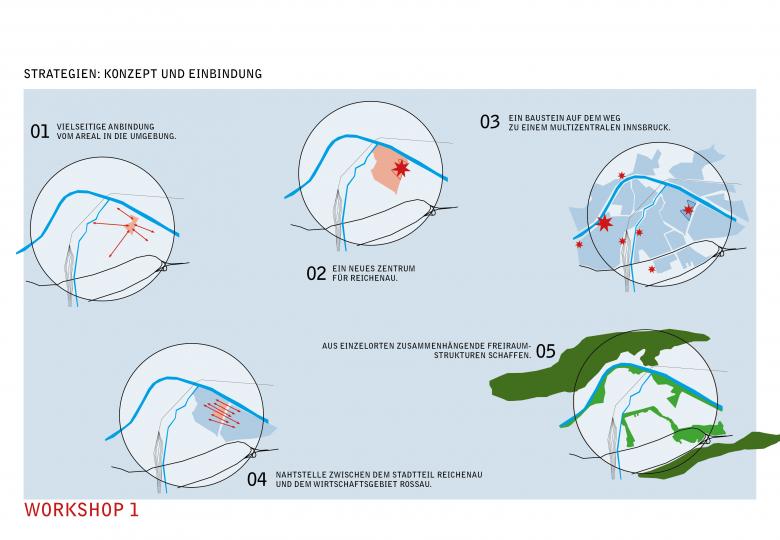 STRATEGIEN: KONZEPT UND EINBINDUNG

01 VIELSEITIGE ANBINDUNG VOM AREAL IN DIE UMGEBUNG.

02 EIN NEUES ZENTRUM FÜR REICHENAU.

03 EIN BAUSTEIN AUF DEM WEG ZU EINEM MULTIZENTRALEN INNSBRUCK.

04 NAHTSTELLE ZWISCHEN DEM STADTTEIL REICHENAU UND DEM WIRTSCHAFTSGEBIET ROSSAU.

AUS EINZELORTEN ZUSAMMENHÄNGENDE FREIRAUMSTRUKTUREN SCHAFFEN. 05

WORKSHOP 1