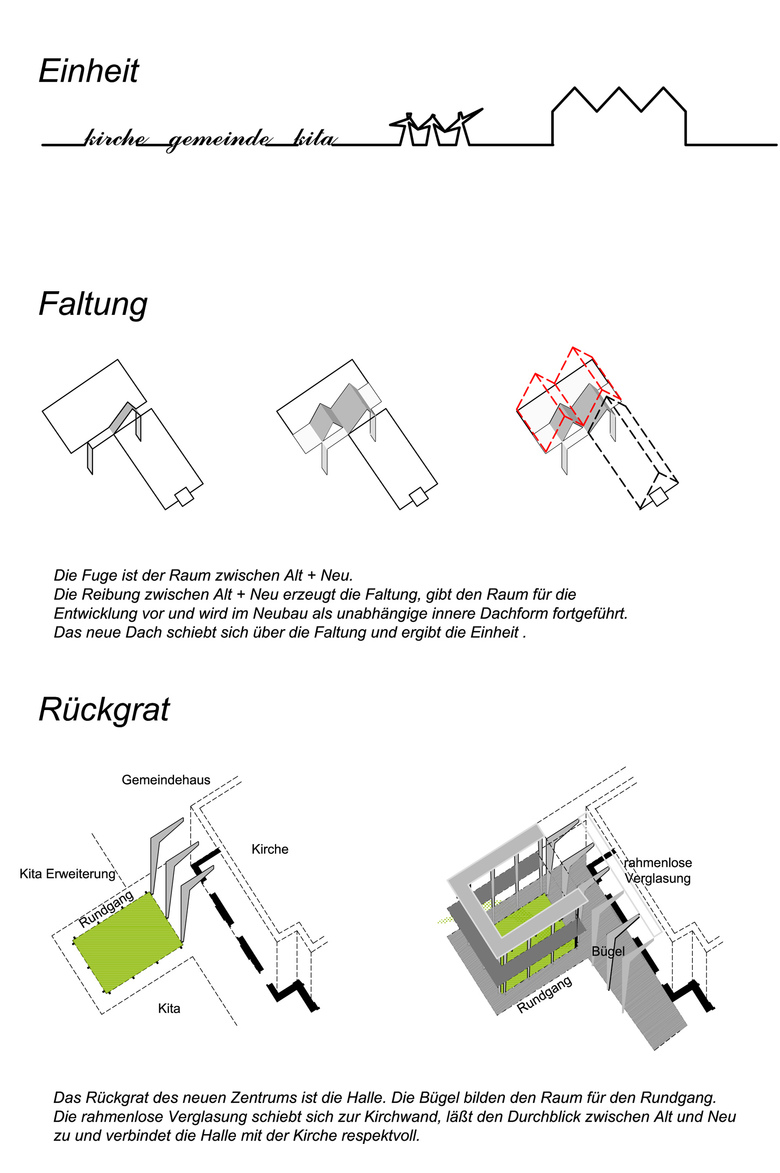 Einheit

kirche gemeinde kita

Faltung

Die Fuge ist der Raum zwischen Alt + Neu.
Die Reibung zwischen Alt + Neu erzeugt die Faltung, gibt den Raum für die Entwicklung vor und wird im Neubau als unabhängige innere Dachform fortgeführt.
Das neue Dach schiebt sich über die Faltung und ergibt die Einheit .

Rückgrat

Gemeindehaus

Kirche

Kita Erweiterung

Rundgang

Kita

rahmenlose Verglasung

Bügel

Rundgang

Das Rückgrat des neuen Zentrums ist die Halle. Die Bügel bilden den Raum für den Rundgang.
Die rahmenlose Verglasung schiebt sich zur Kirchwand, läßt den Durchblick zwischen Alt und Neu zu und verbindet die Halle mit der Kirche respektvoll.