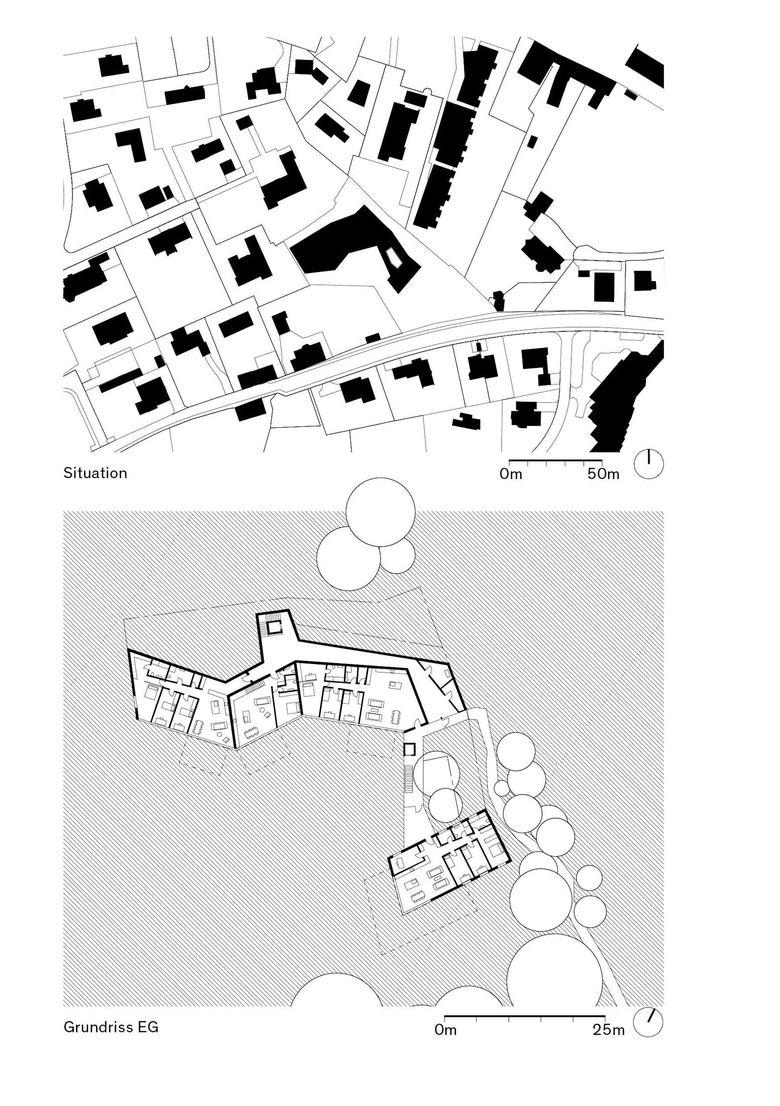 Situation

0m 50m

Grundriss EG

0m 25m