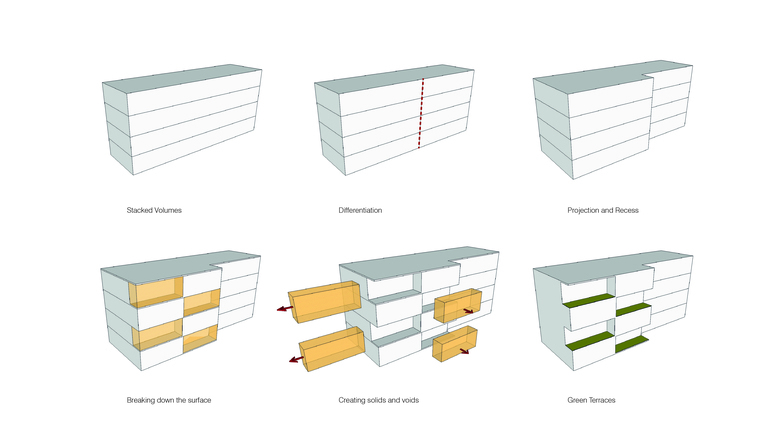 Stacked Volumes

Differentiation

Projection and Recess

Breaking down the surface

Creating solids and voids

Green Terraces