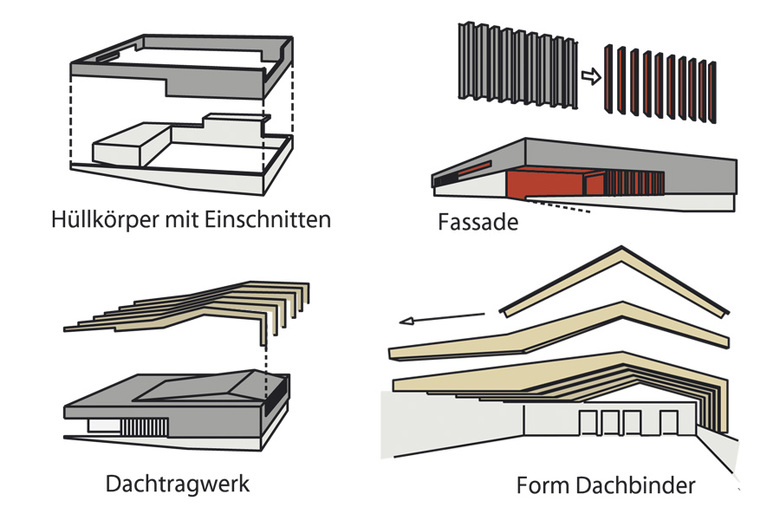 Hüllkörper mit Einschnitten

Fassade

Dachtragwerk

Form Dachbinder