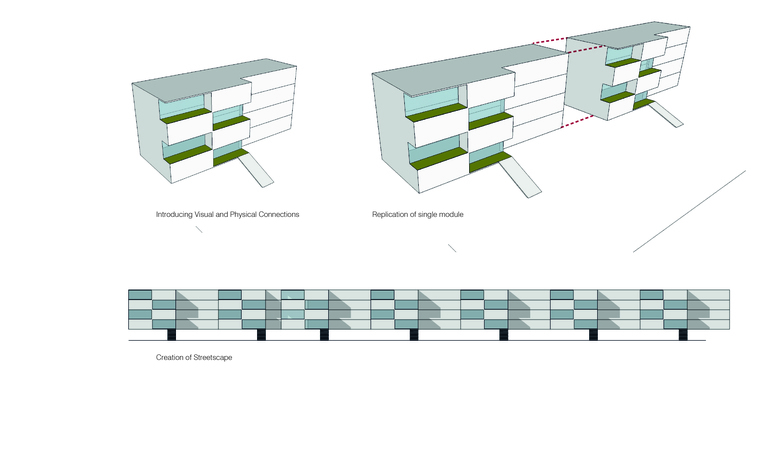 Introducing Visual and Physical Connections

Replication of single module

Creation of Streetscape