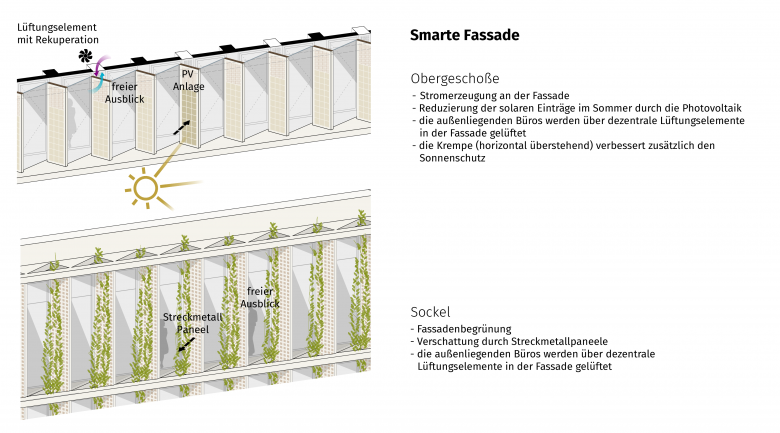 Lüftungselement mit Rekuperation

freier Ausblick

PV Anlage

freier Ausblick

Streckmetall Paneel

Smarte Fassade

Obergeschoße
- Stromerzeugung an der Fassade
- Reduzierung der solaren Einträge im Sommer durch die Photovoltaik
- die außenliegenden Büros werden über dezentrale Lüftungselemente in der Fassade gelüftet
- die Krempe (horizontal überstehend) verbessert zusätzlich den Sonnenschutz

Sockel
- Fassadenbegrünung
- Verschattung durch Streckmetallpaneele
- die außenliegenden Büros werden über dezentrale Lüftungselemente in der Fassade gelüftet