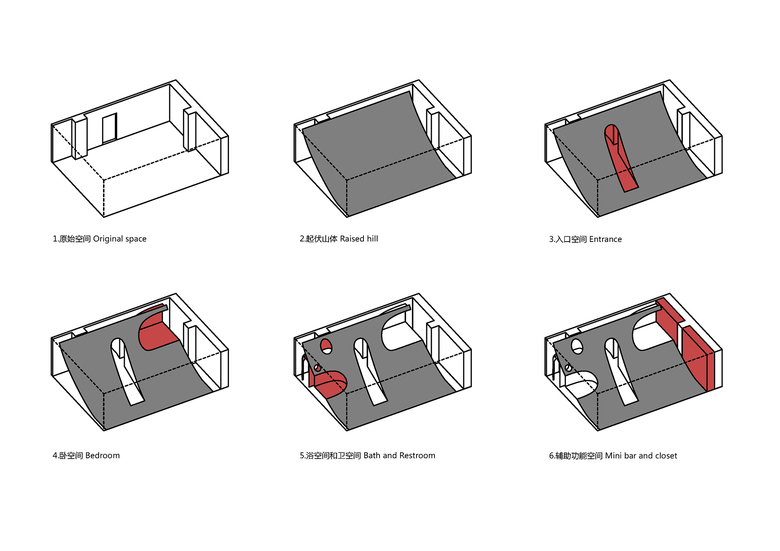 1.原始空间 Original space

2.起伏山体 Raised hill

3.入口空间 Entrance

4.卧空间 Bedroom

5.浴空间和卫空间 Bath and Restroom

6.辅助功能空间 Mini bar and closet