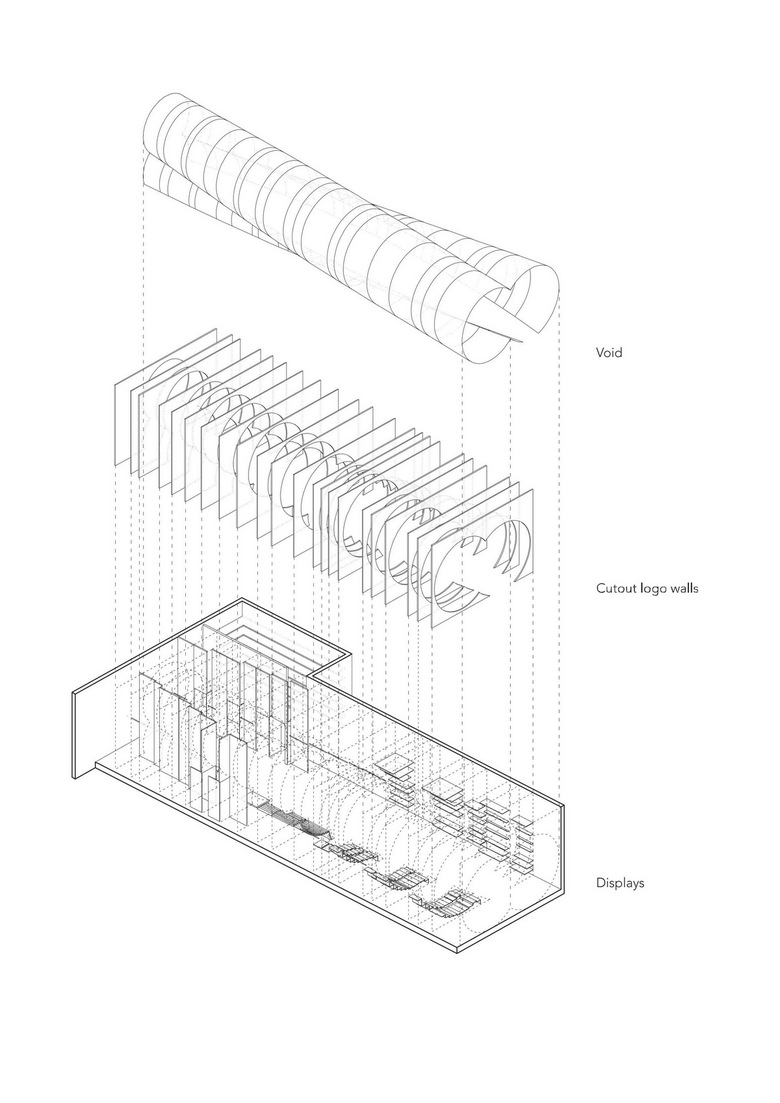 Void

Cutout logo walls

Displays