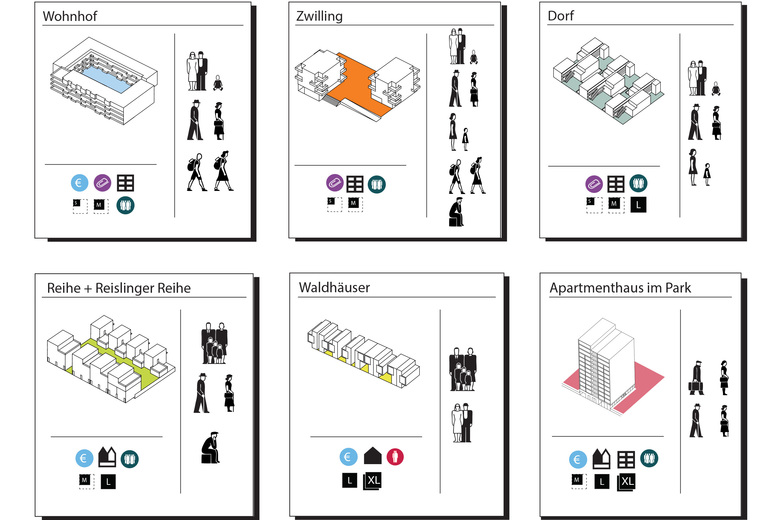 Wohnhof

€

S M

Zwilling

S M

Dorf

S M L

Reihe + Reislinger Reihe

€

M L

Waldhäuser

€

L XL

Apartmenthaus im Park

€

M L XL