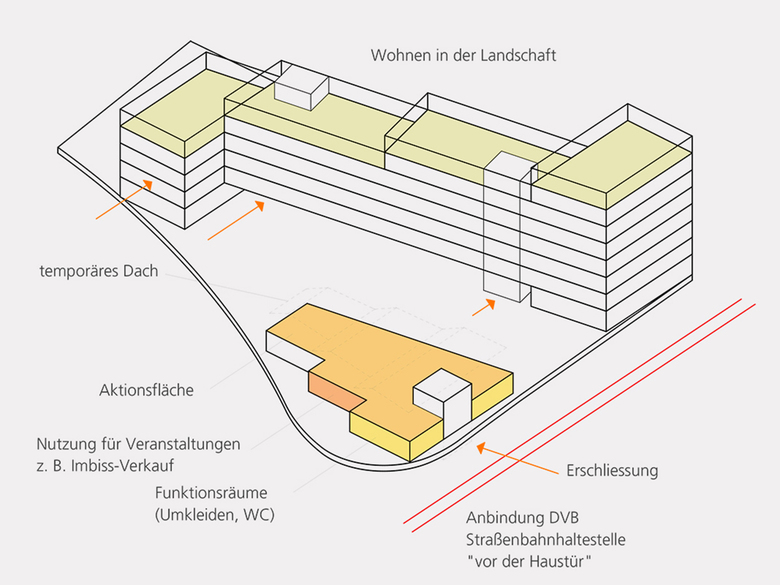 Wohnen in der Landschaft

temporäres Dach

Aktionsfläche

Nutzung für Veranstaltungen
z. B. Imbiss-Verkauf

Funktionsräume
(Umkleiden, WC)

Erschliessung

Anbindung DVB
Straßenbahnhaltestelle
"vor der Haustür"