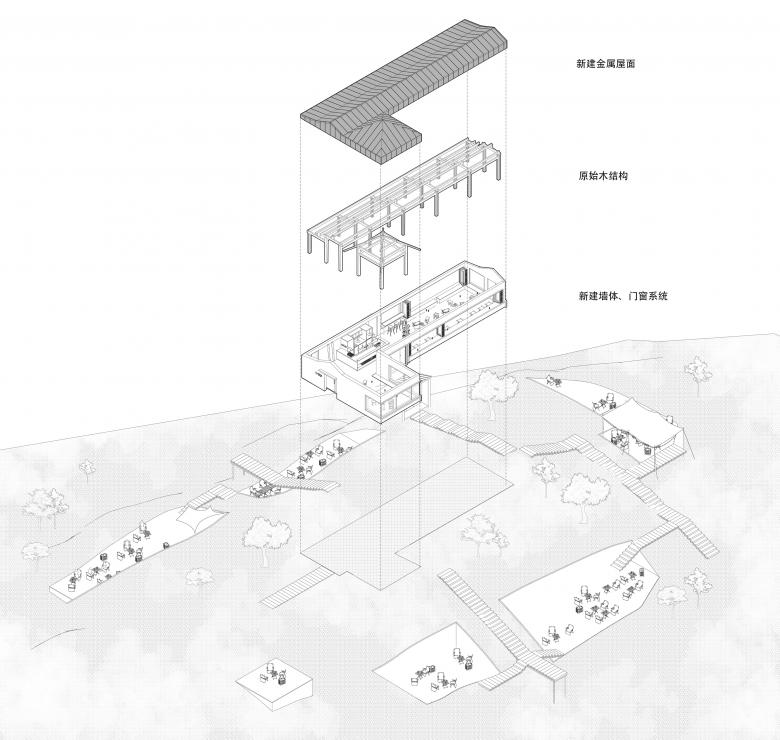 新建金属屋面

原始木结构

新建墙体、门窗系统