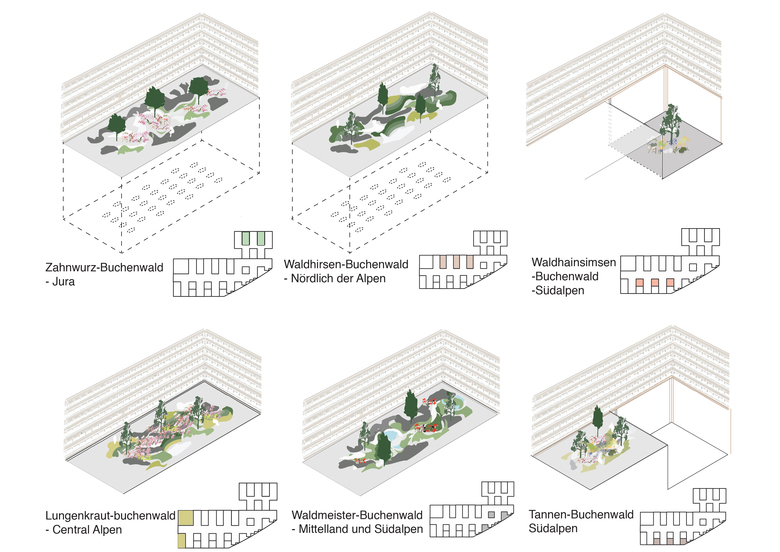 Zahnwurz-Buchenwald
- Jura

Waldhirsen-Buchenwald
- Nördlich der Alpen

Waldhainsimsen
-Buchenwald
-Südalpen

Lungenkraut-buchenwald
- Central Alpen

Waldmeister-Buchenwald
- Mittelland und Südalpen

Tannen-Buchenwald
Südalpen